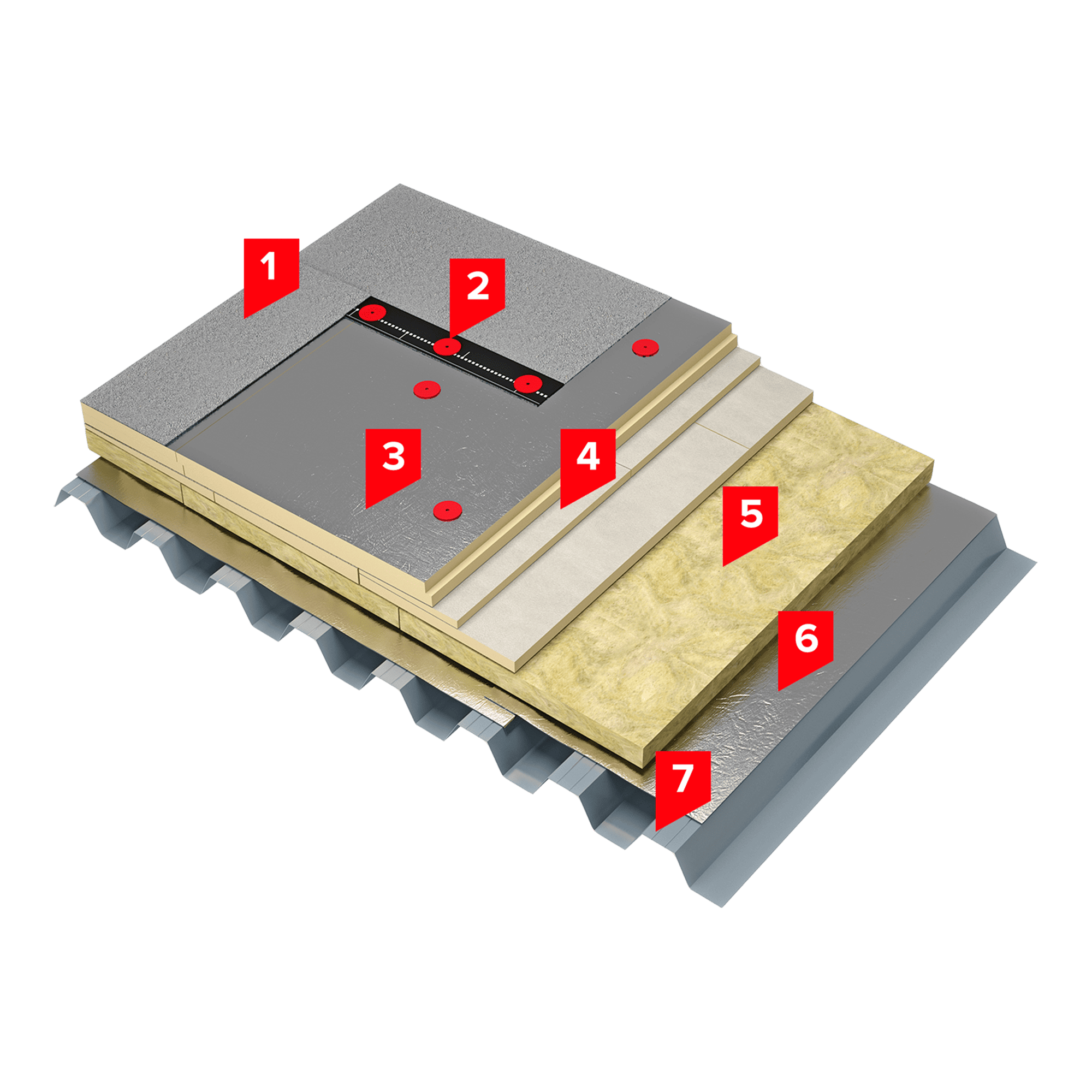 1
2
3
4
5
6
7