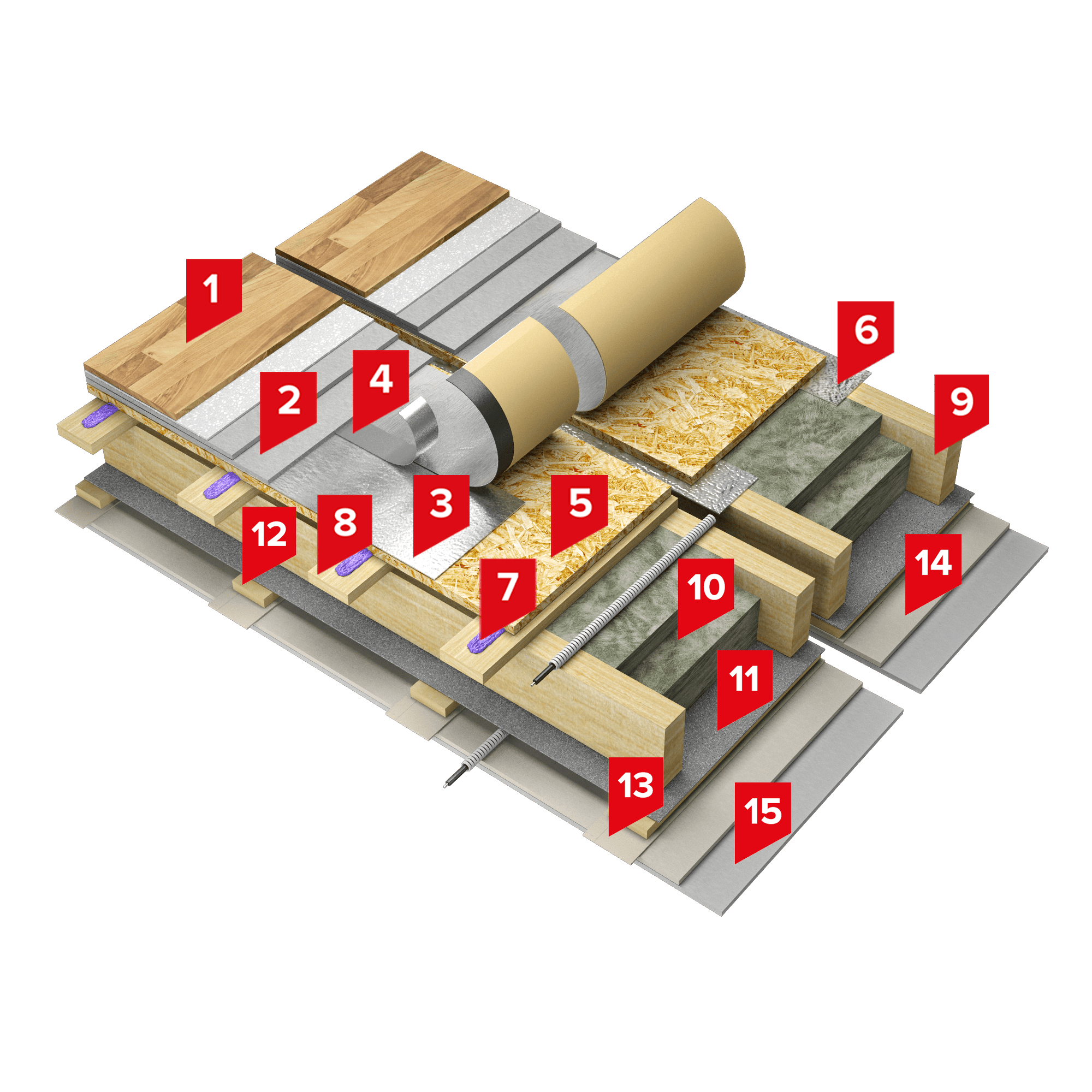 1
6
4
2
9
3
5
8
12
7
10
14
11
13
15