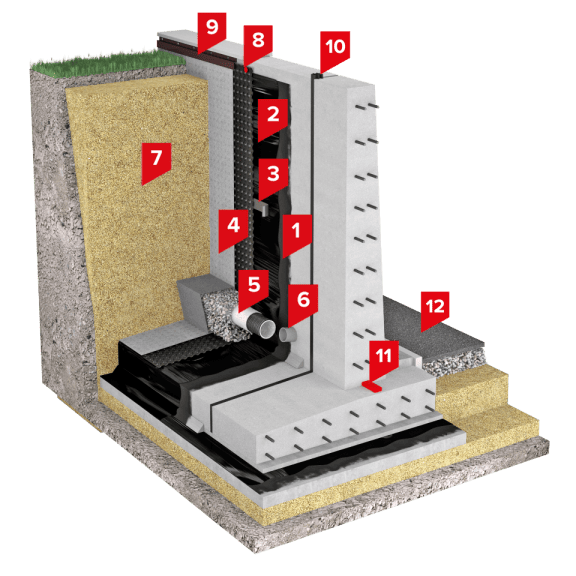 9
8
10
2
7
3
4
1
5
6
12
11