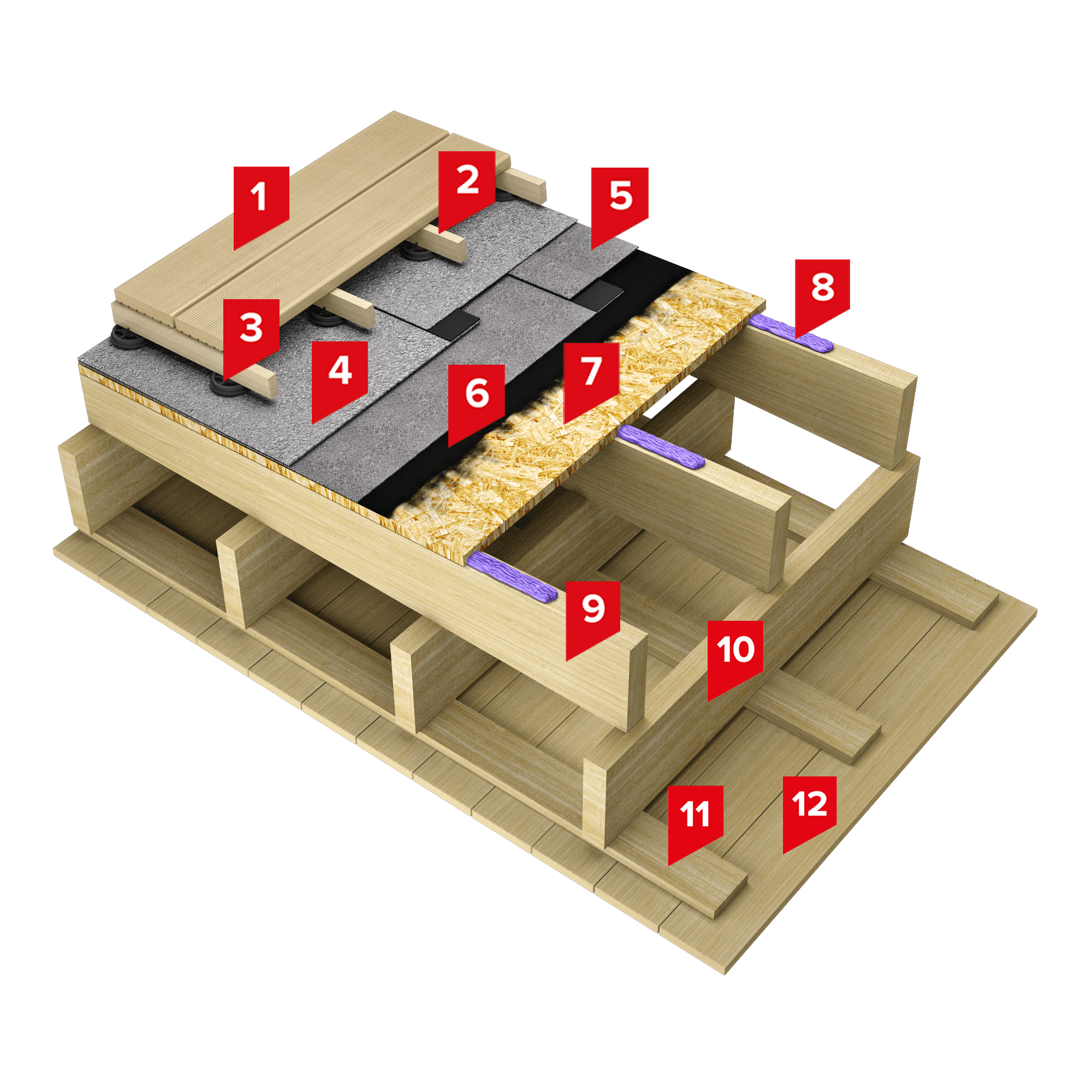 1
2
5
8
3
4
6
7
9
10
11
12