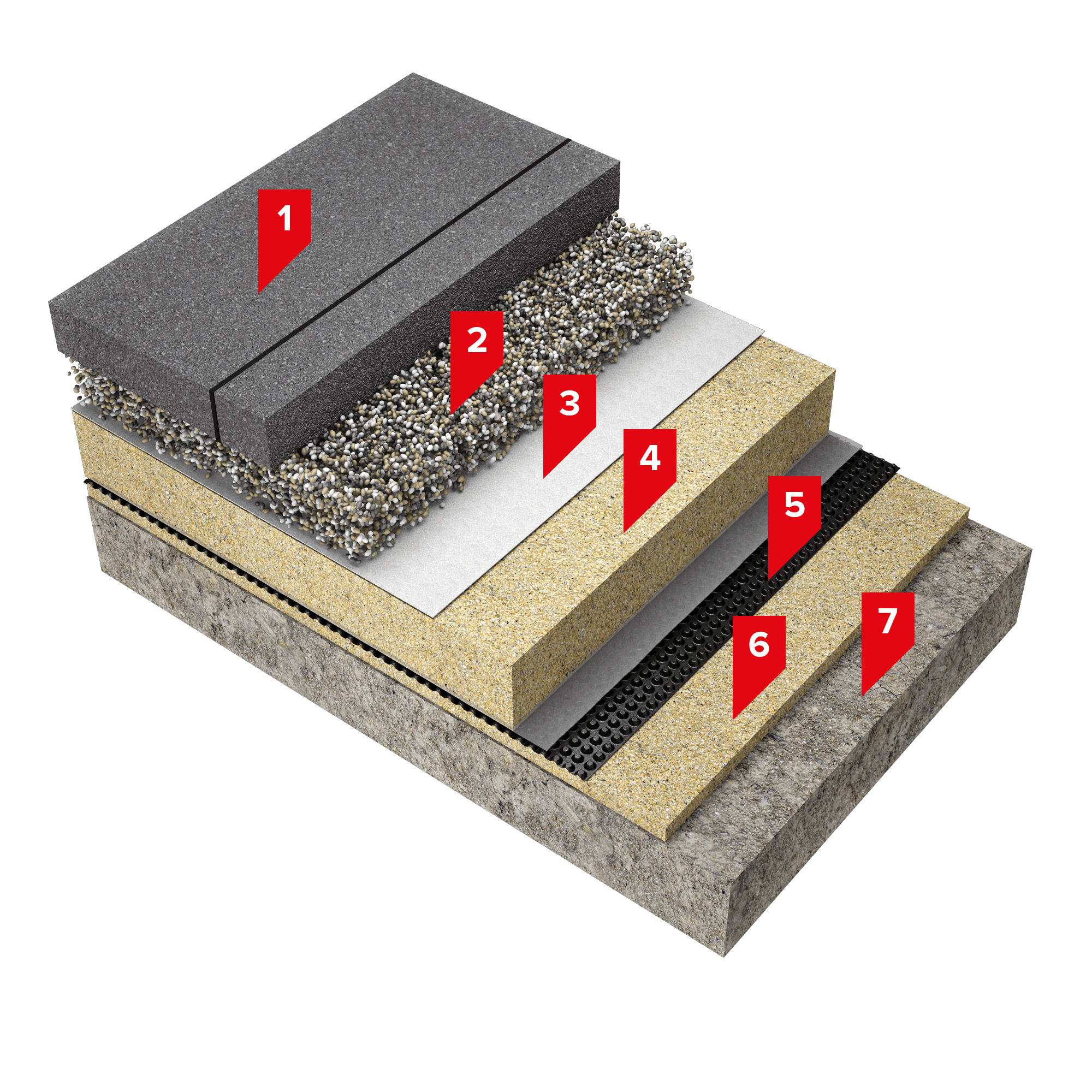 1
2
3
4
5
6
7