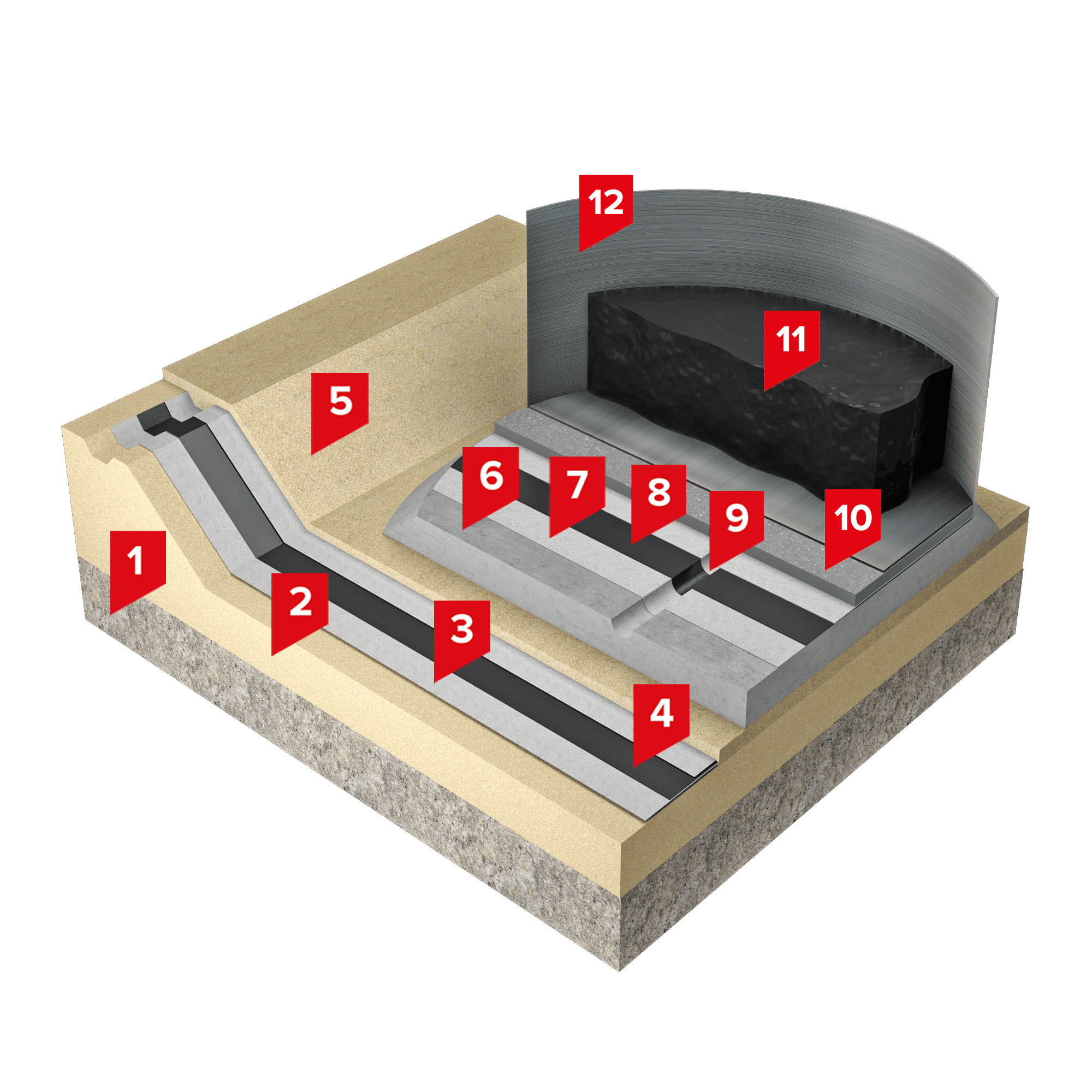 12
11
5
6
7
8
9
10
1
2
3
4