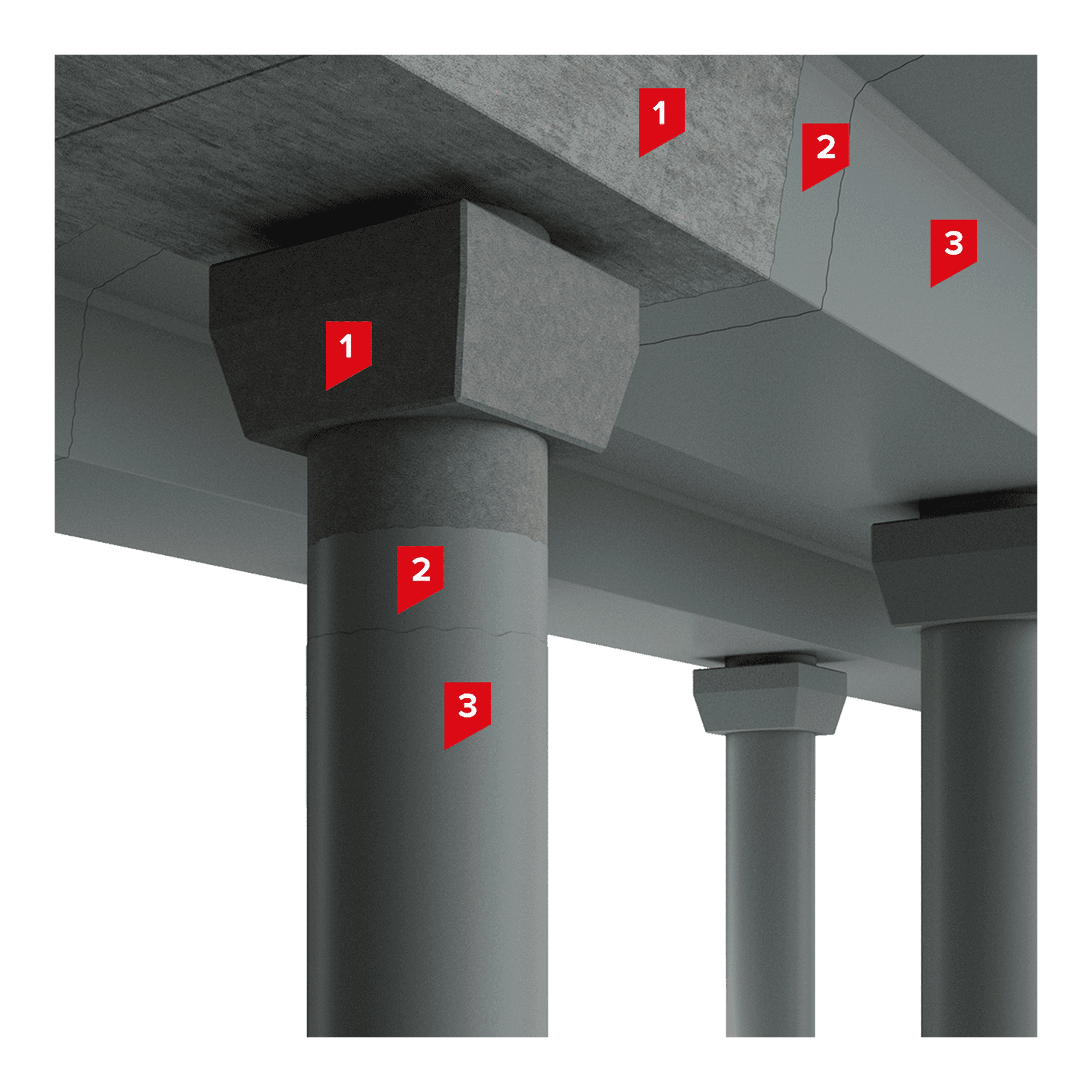 1
2
3
1
2
3