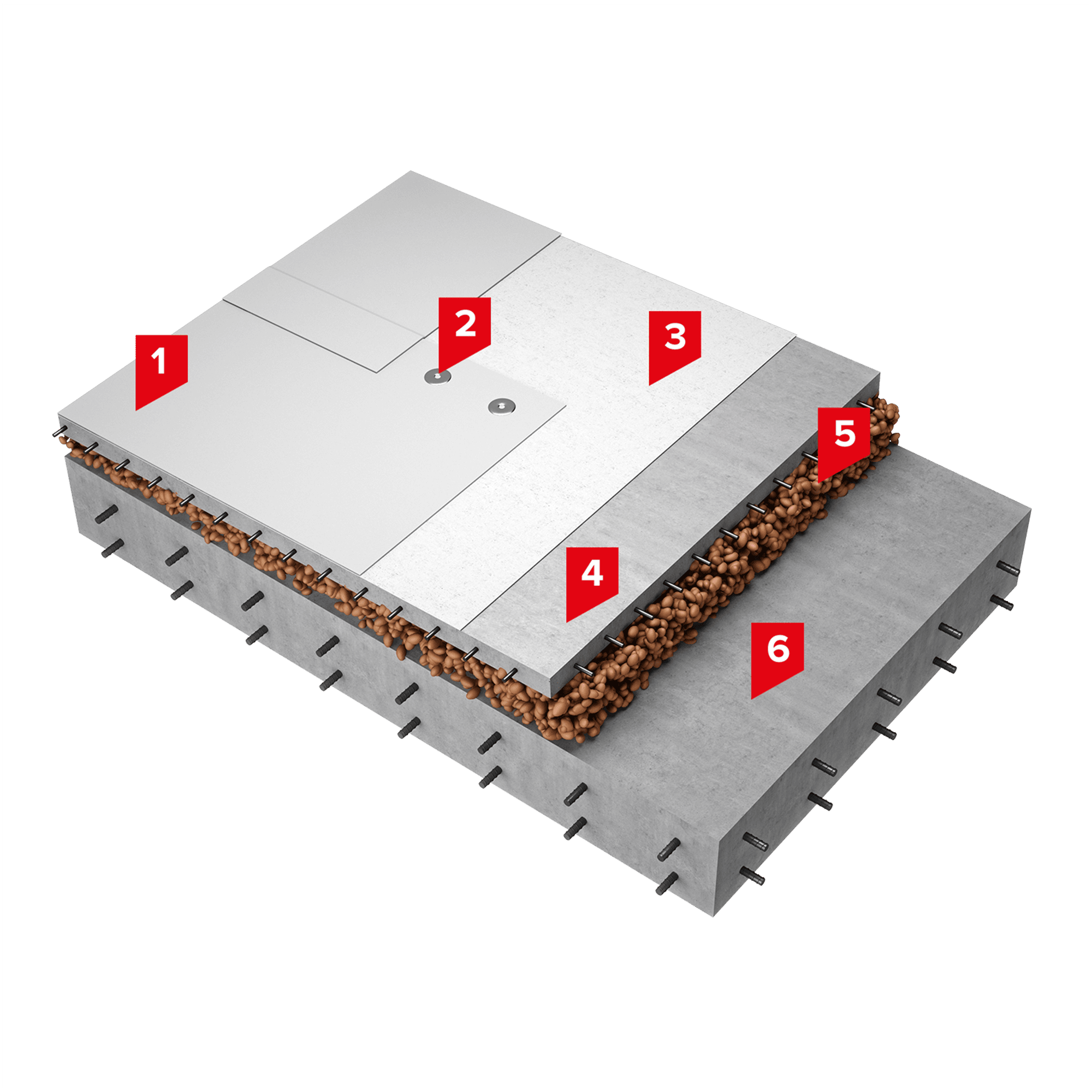 1
2
3
4
5
6