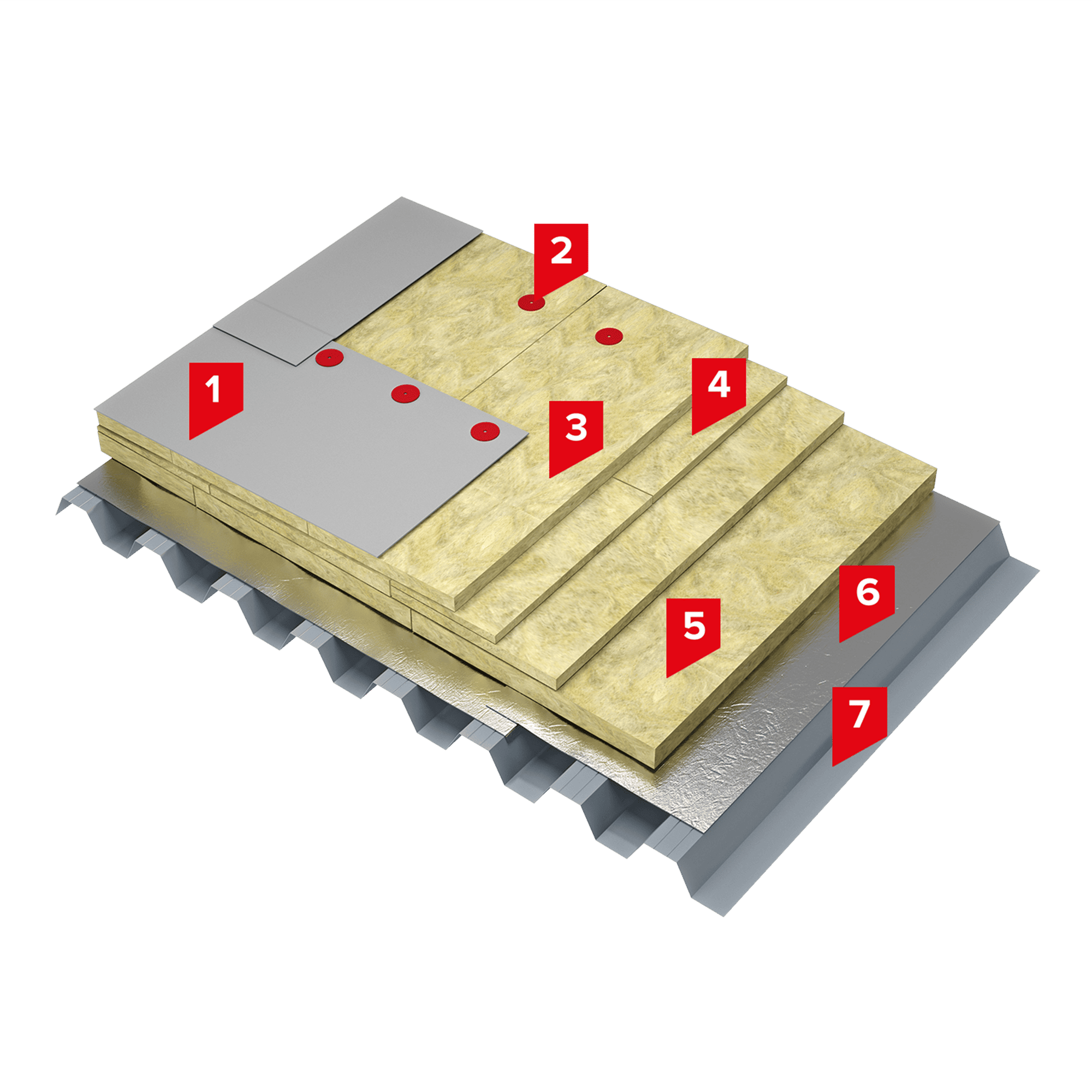 2
1
4
3
6
5
7