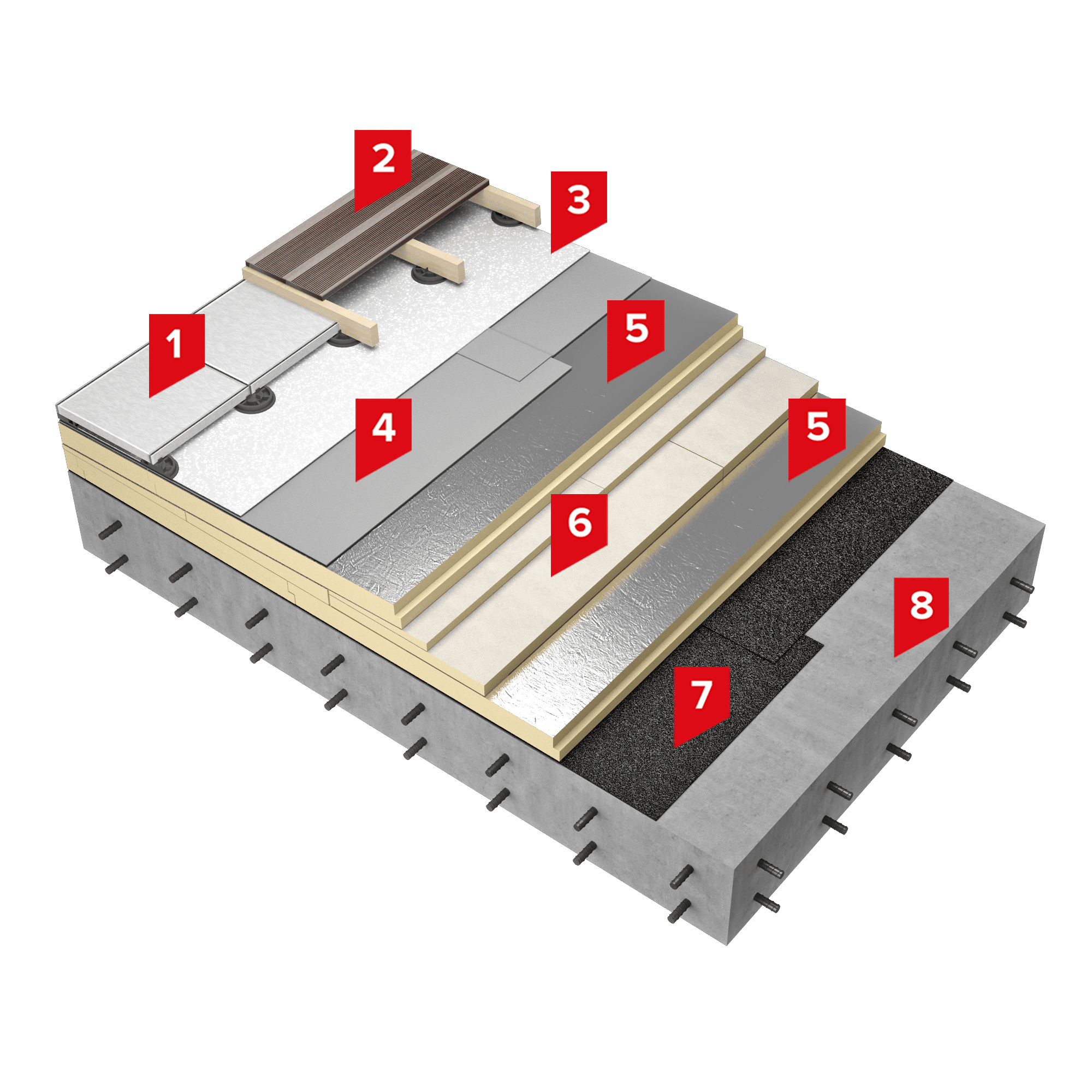 2
3
1
5
4
5
6
8
7